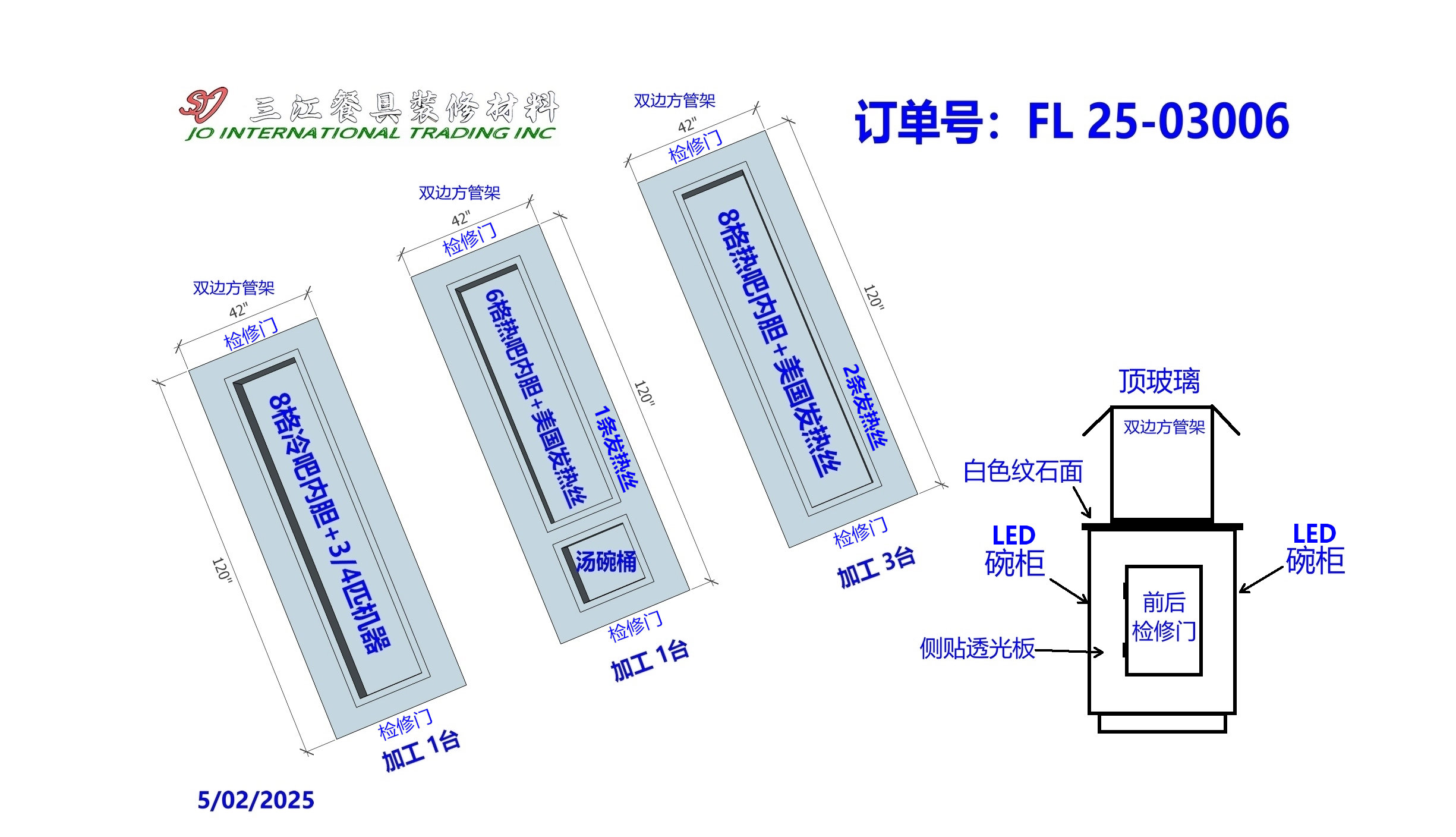 SJ 三江餐具装修材料
JO INTERNATIONAL TRADING INC

订单号：FL 25-03006

双边方管架
42"
检修门
8格冷吧内胆+3/4匹机器
120"
检修门
加工 1台

双边方管架
42"
检修门
6格热吧内胆+美国发热丝
1条发热丝
汤碗桶
120"
检修门
加工 1台

双边方管架
42"
检修门
8格热吧内胆+美国发热丝
2条发热丝
120"
检修门
加工 3台

顶玻璃
双边方管架
白色纹石面
LED
碗柜
LED
碗柜
前后
检修门
侧贴透光板

5/02/2025